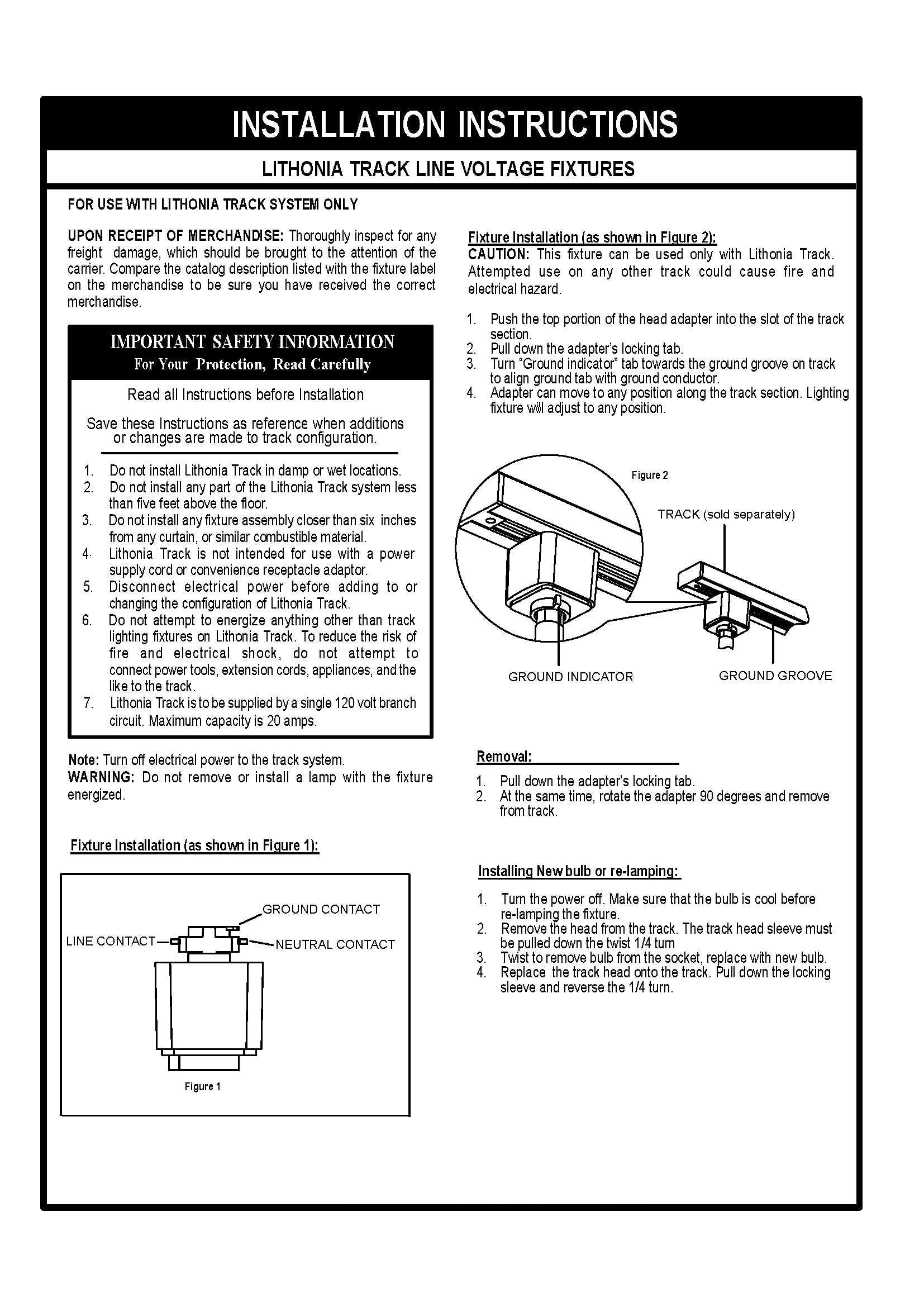 INSTALLATION INSTRUCTIONS

LITHONIA TRACK LINE VOLTAGE FIXTURES

FOR USE WITH LITHONIA TRACK SYSTEM ONLY

UPON RECEIPT OF MERCHANDISE: Thoroughly inspect for any freight damage, which should be brought to the attention of the carrier. Compare the catalog description listed with the fixture label on the merchandise to be sure you have received the correct merchandise.

IMPORTANT SAFETY INFORMATION
For Your Protection, Read Carefully

Read all Instructions before Installation

Save these Instructions as reference when additions or changes are made to track configuration.

1. Do not install Lithonia Track in damp or wet locations.
2. Do not install any part of the Lithonia Track system less than five feet above the floor.
3. Do not install any fixture assembly closer than six inches from any curtain, or similar combustible material.
4. Lithonia Track is not intended for use with a power supply cord or convenience receptacle adaptor.
5. Disconnect electrical power before adding to or changing the configuration of Lithonia Track.
6. Do not attempt to energize anything other than track lighting fixtures on Lithonia Track. To reduce the risk of fire and electrical shock, do not attempt to connect power tools, extension cords, appliances, and the like to the track.
7. Lithonia Track is to be supplied by a single 120 volt branch circuit. Maximum capacity is 20 amps.

Note: Turn off electrical power to the track system.
WARNING: Do not remove or install a lamp with the fixture energized.

Fixture Installation (as shown in Figure 1):

GROUND CONTACT
LINE CONTACT
NEUTRAL CONTACT
Figure 1

Fixture Installation (as shown in Figure 2):
CAUTION: This fixture can be used only with Lithonia Track. Attempted use on any other track could cause fire and electrical hazard.

1. Push the top portion of the head adapter into the slot of the track section.
2. Pull down the adapter's locking tab.
3. Turn "Ground indicator" tab towards the ground groove on track to align ground tab with ground conductor.
4. Adapter can move to any position along the track section. Lighting fixture will adjust to any position.

Figure 2
TRACK (sold separately)
GROUND INDICATOR
GROUND GROOVE

Removal:

1. Pull down the adapter's locking tab.
2. At the same time, rotate the adapter 90 degrees and remove from track.

Installing New bulb or re-lamping:

1. Turn the power off. Make sure that the bulb is cool before re-lamping the fixture.
2. Remove the head from the track. The track head sleeve must be pulled down the twist 1/4 turn
3. Twist to remove bulb from the socket, replace with new bulb.
4. Replace the track head onto the track. Pull down the locking sleeve and reverse the 1/4 turn.