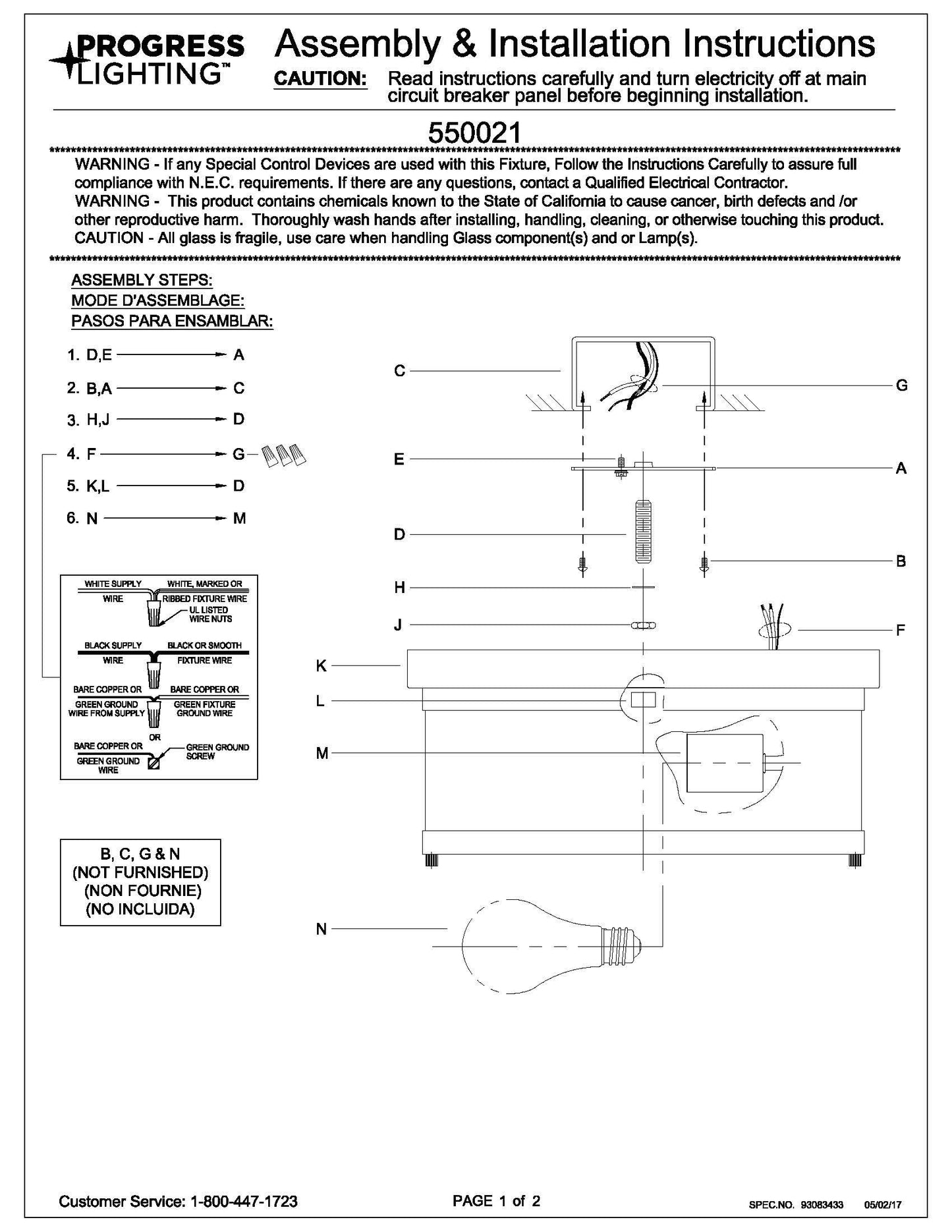 PROGRESS LIGHTING™

Assembly & Installation Instructions

CAUTION: Read instructions carefully and turn electricity off at main circuit breaker panel before beginning installation.

550021

WARNING - If any Special Control Devices are used with this Fixture, Follow the Instructions Carefully to assure full compliance with N.E.C. requirements. If there are any questions, contact a Qualified Electrical Contractor.
WARNING - This product contains chemicals known to the State of California to cause cancer, birth defects and /or other reproductive harm. Thoroughly wash hands after installing, handling, cleaning, or otherwise touching this product.
CAUTION - All glass is fragile, use care when handling Glass component(s) and or Lamp(s).

ASSEMBLY STEPS:
MODE D'ASSEMBLAGE:
PASOS PARA ENSAMBLAR:

1. D,E → A
2. B,A → C
3. H,J → D
4. F → G
5. K,L → D
6. N → M

WHITE SUPPLY WIRE
WHITE, MARKED OR RIBBED FIXTURE WIRE
UL LISTED WIRE NUTS
BLACK SUPPLY WIRE
BLACK OR SMOOTH FIXTURE WIRE
BARE COPPER OR GREEN GROUND WIRE FROM SUPPLY
BARE COPPER OR GREEN FIXTURE GROUND WIRE
OR
BARE COPPER OR GREEN GROUND WIRE
GREEN GROUND SCREW

B, C, G & N
(NOT FURNISHED)
(NON FOURNIE)
(NO INCLUIDA)

C
G
E
A
D
B
H
J
F
K
L
M
N

Customer Service: 1-800-447-1723
PAGE 1 of 2
SPEC.NO. 93083433 05/02/17