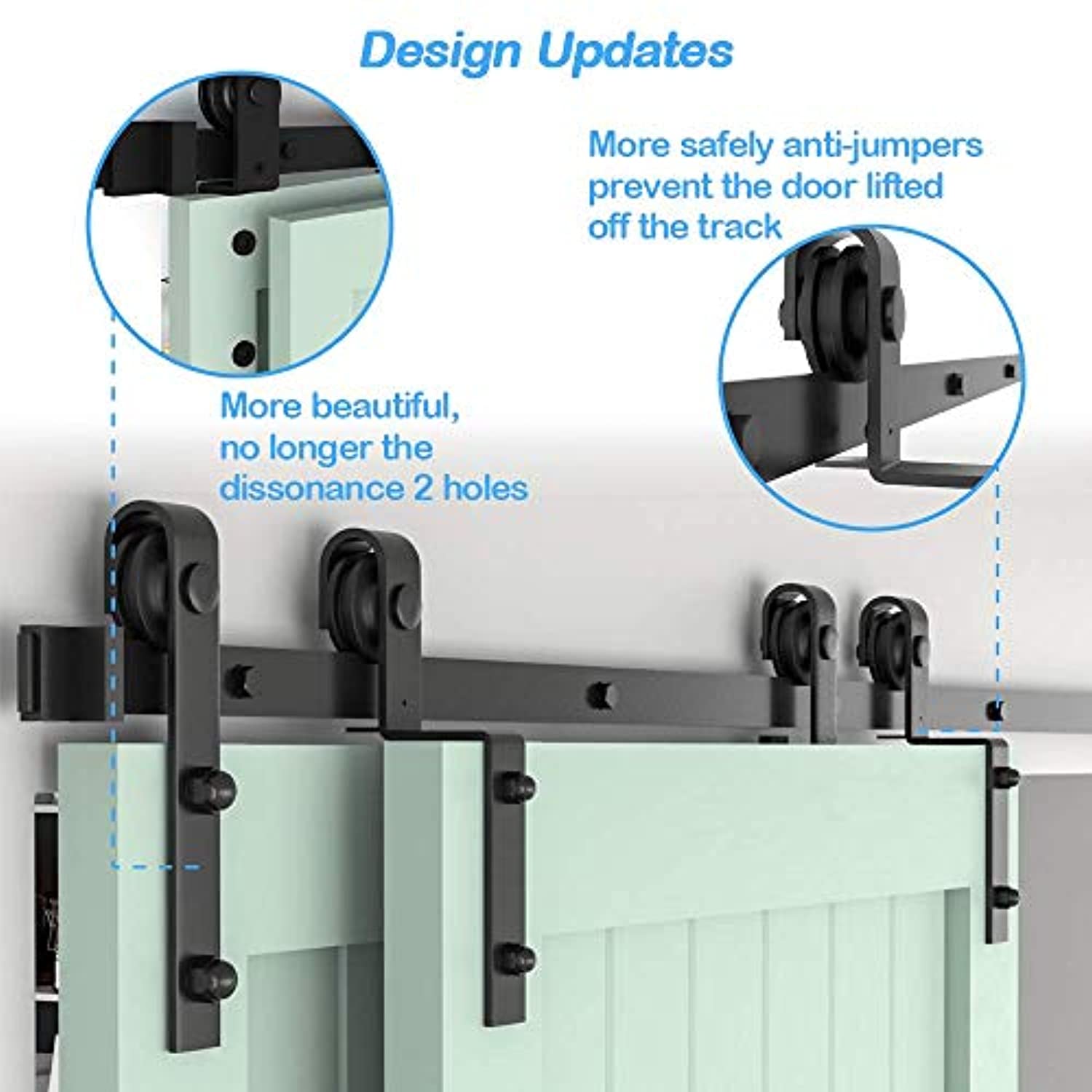 Design Updates

More safely anti-jumpers prevent the door lifted off the track

More beautiful, no longer the dissonance 2 holes