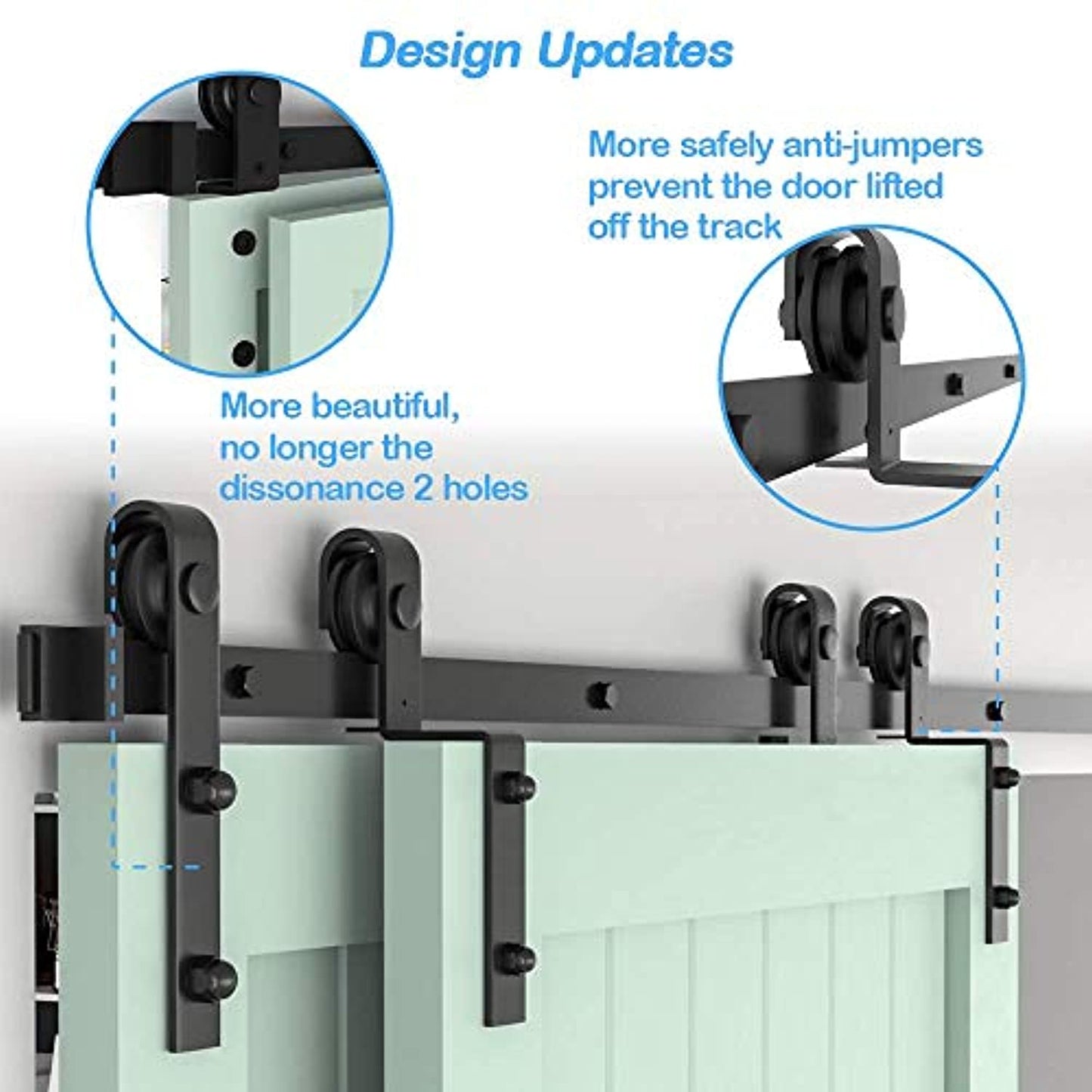 Design Updates

More safely anti-jumpers prevent the door lifted off the track

More beautiful, no longer the dissonance 2 holes