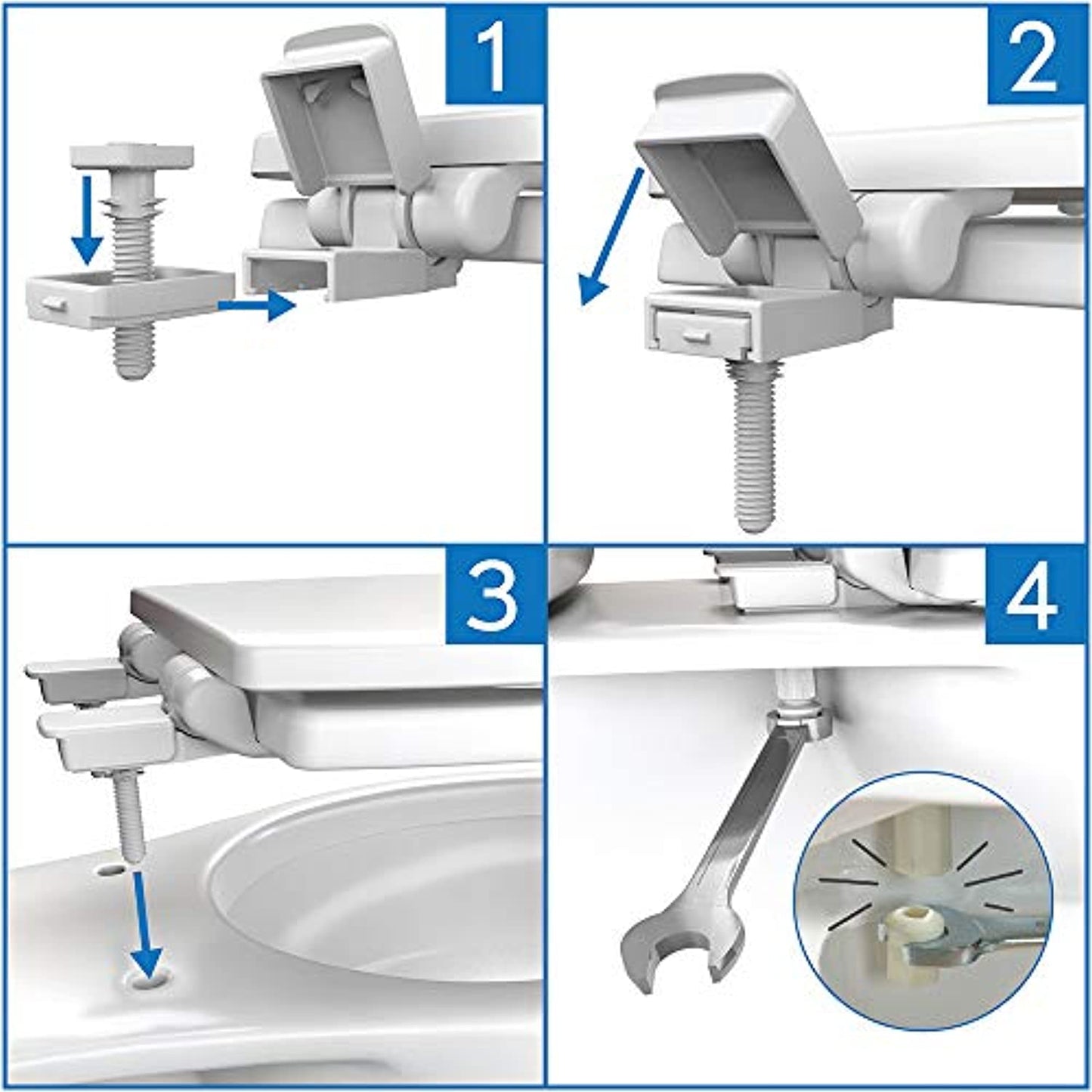 1

2

3

4