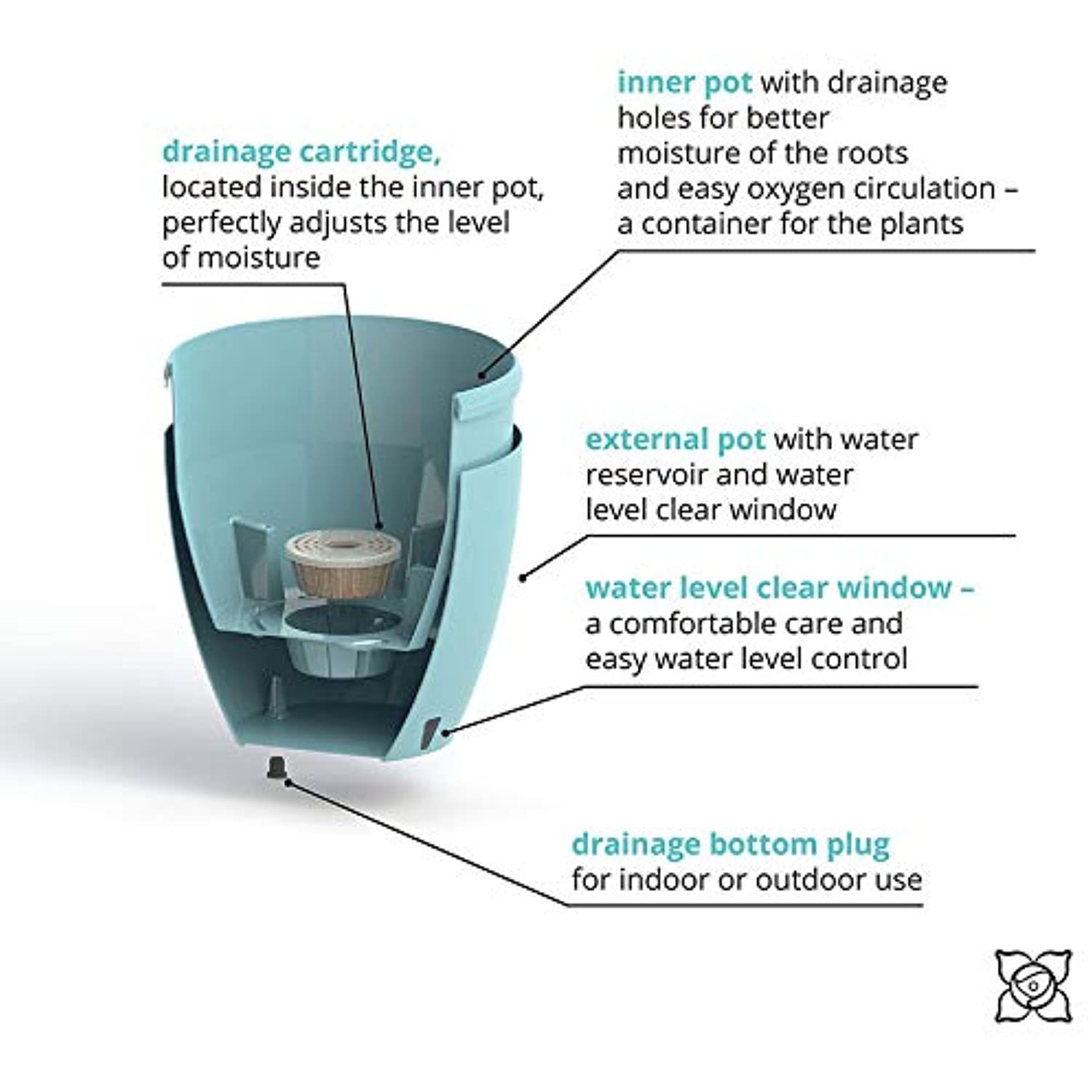 drainage cartridge, located inside the inner pot, perfectly adjusts the level of moisture

inner pot with drainage holes for better moisture of the roots and easy oxygen circulation – a container for the plants

external pot with water reservoir and water level clear window

water level clear window – a comfortable care and easy water level control

drainage bottom plug for indoor or outdoor use