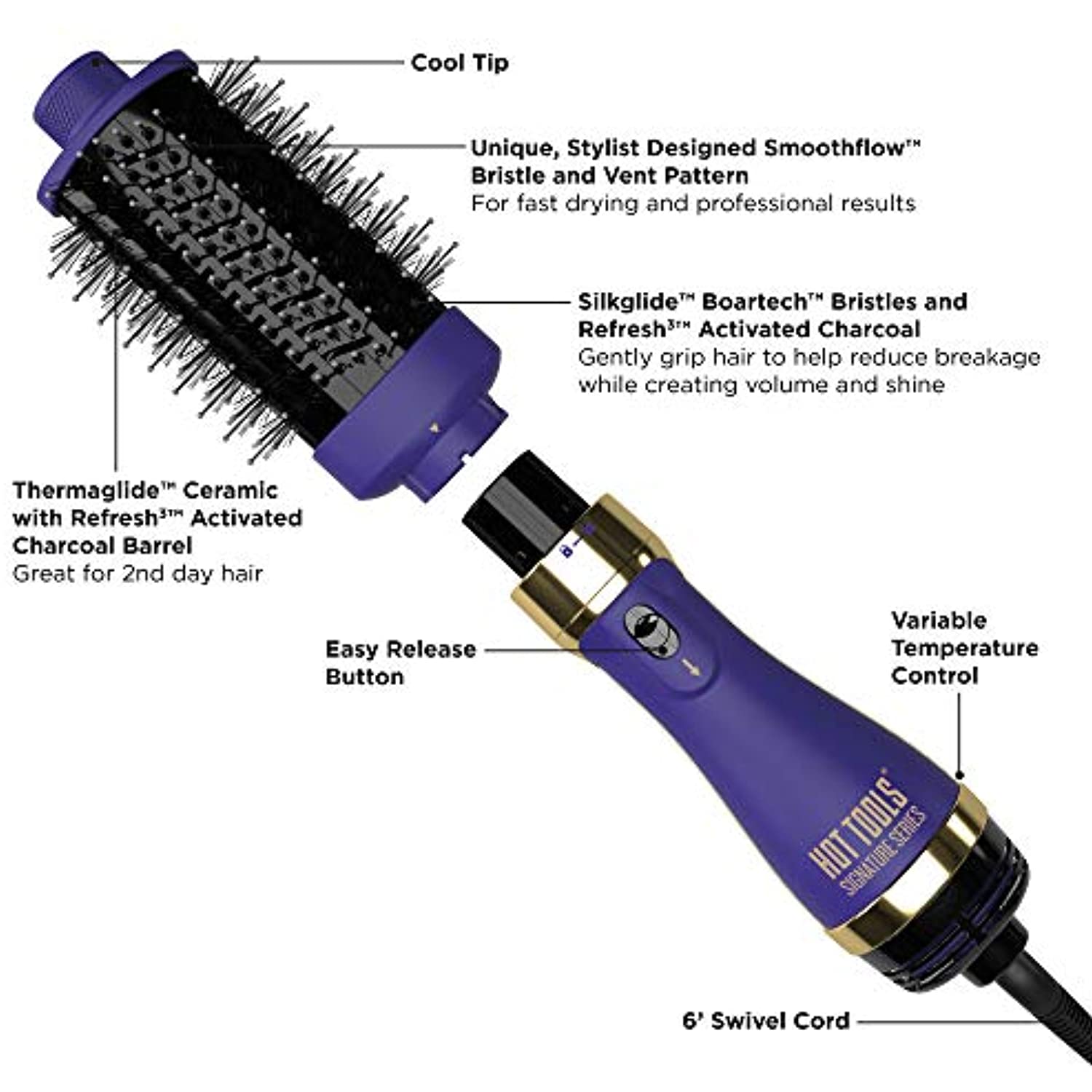 Cool Tip

Unique, Stylist Designed Smoothflow™ Bristle and Vent Pattern
For fast drying and professional results

Silkglide™ Boartech™ Bristles and Refresh³™ Activated Charcoal
Gently grip hair to help reduce breakage while creating volume and shine

Thermaglide™ Ceramic with Refresh³™ Activated Charcoal Barrel
Great for 2nd day hair

Easy Release Button

Variable Temperature Control

HOT TOOLS®
SIGNATURE SERIES

6' Swivel Cord