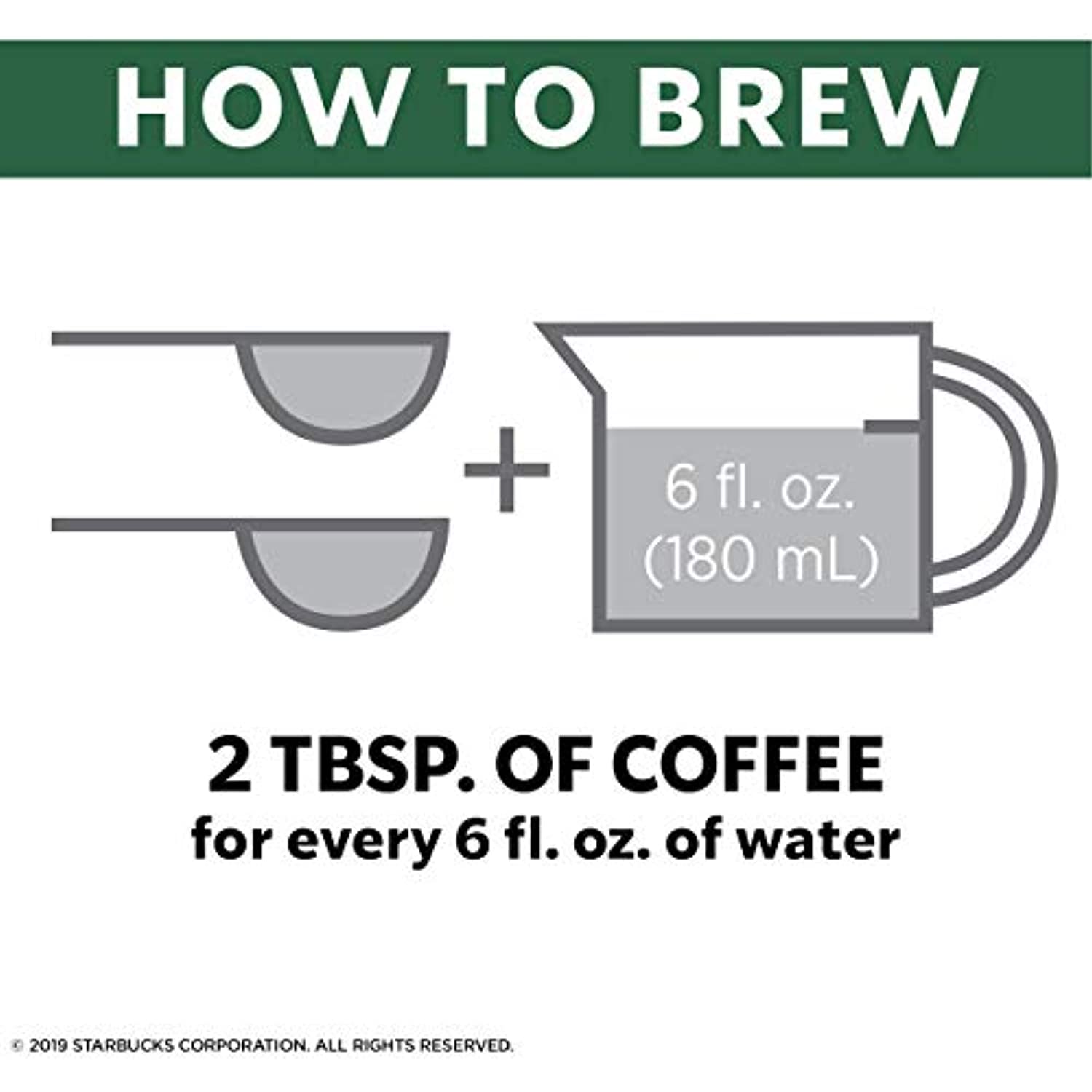 HOW TO BREW

+

6 fl. oz.
(180 mL)

2 TBSP. OF COFFEE
for every 6 fl. oz. of water

© 2019 STARBUCKS CORPORATION. ALL RIGHTS RESERVED.