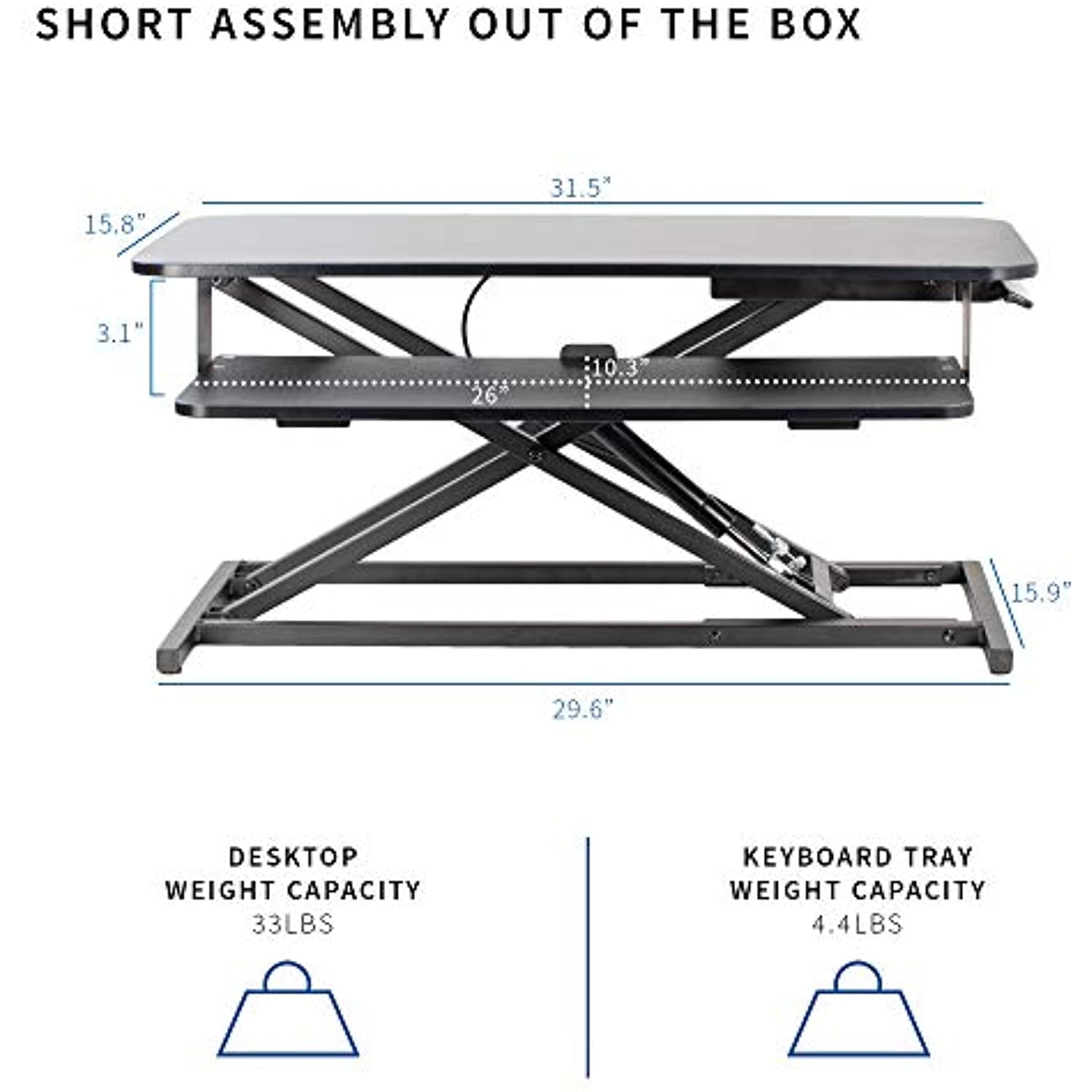 SHORT ASSEMBLY OUT OF THE BOX

31.5"

15.8"

3.1"

10.3"

26"

15.9"

29.6"

DESKTOP WEIGHT CAPACITY
33LBS

KEYBOARD TRAY WEIGHT CAPACITY
4.4LBS